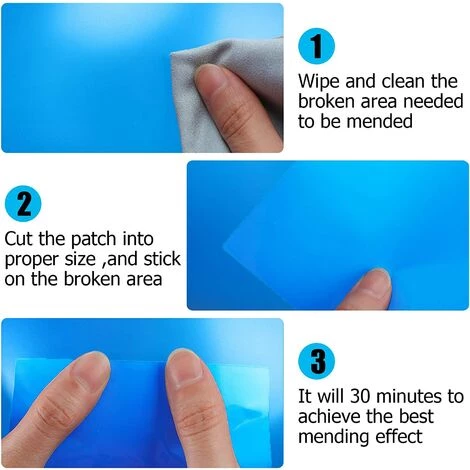 1

Wipe and clean the broken area needed to be mended

2

Cut the patch into proper size ,and stick on the broken area

3

It will 30 minutes to achieve the best mending effect