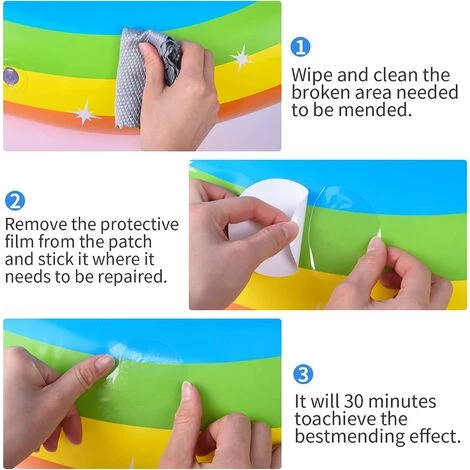 1
Wipe and clean the broken area needed to be mended.

2
Remove the protective film from the patch and stick it where it needs to be repaired.

3
It will 30 minutes toachieve the bestmending effect.