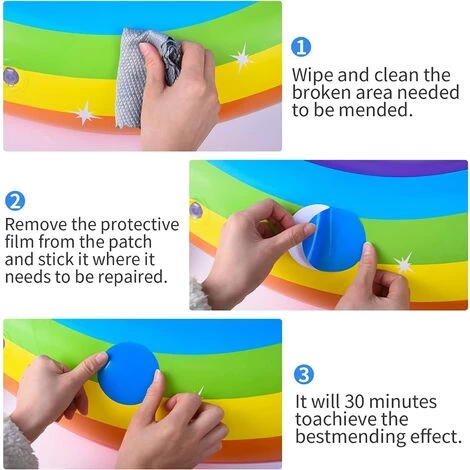 1
Wipe and clean the broken area needed to be mended.

2
Remove the protective film from the patch and stick it where it needs to be repaired.

3
It will 30 minutes toachieve the bestmending effect.