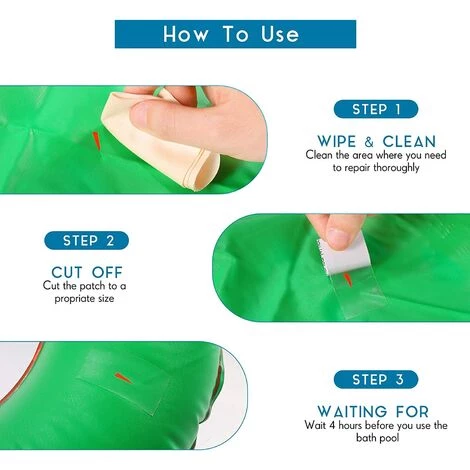 How To Use

STEP 1

WIPE & CLEAN
Clean the area where you need to repair thoroughly

STEP 2

CUT OFF
Cut the patch to a propriate size

STEP 3

WAITING FOR
Wait 4 hours before you use the bath pool