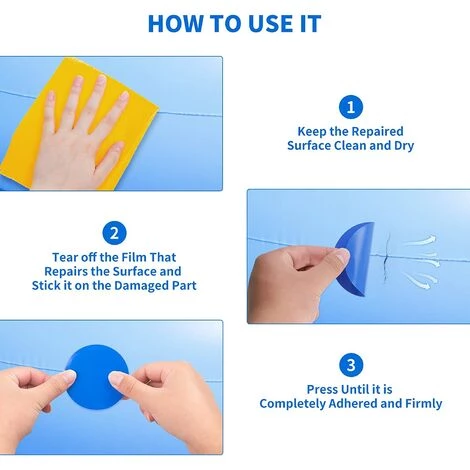 HOW TO USE IT

1

Keep the Repaired Surface Clean and Dry

2

Tear off the Film That Repairs the Surface and Stick it on the Damaged Part

3

Press Until it is Completely Adhered and Firmly